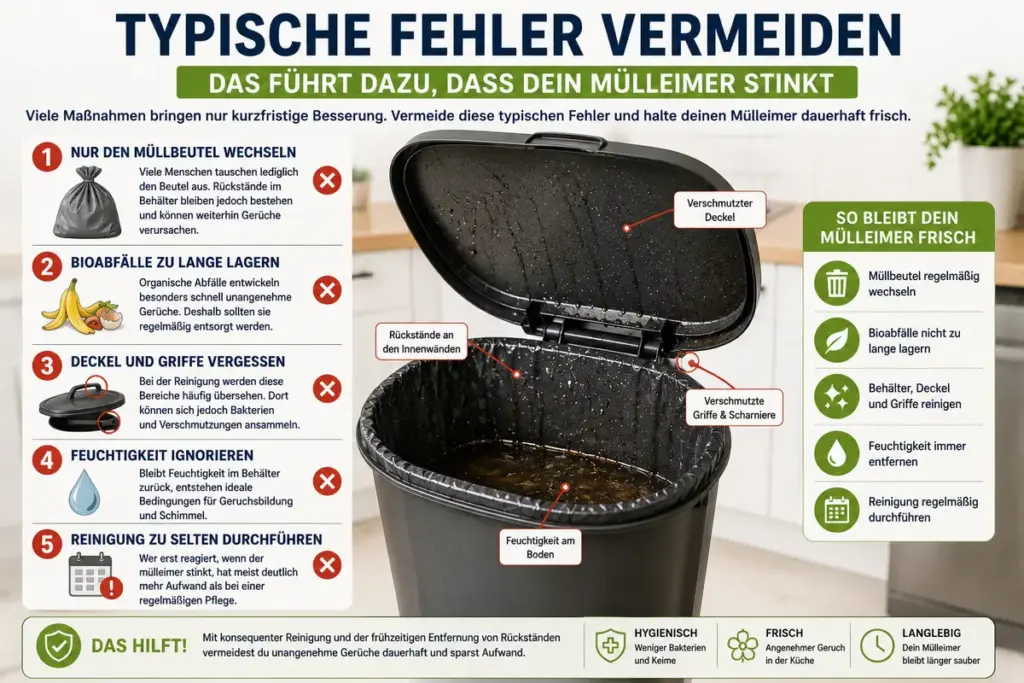 TYPISCHE FEHLER VERMEIDEN

DAS FÜHRT DAZU, DASS DEIN MÜLLEIMER STINKT

Viele Maßnahmen bringen nur kurzfristige Besserung. Vermeide diese typischen Fehler und halte deinen Mülleimer dauerhaft frisch.

1 NUR DEN MÜLLBEUTEL WECHSELN
Viele Menschen tauschen lediglich den Beutel aus. Rückstände im Behälter bleiben jedoch bestehen und können weiterhin Gerüche verursachen.

2 BIOABFÄLLE ZU LANGE LAGERN
Organische Abfälle entwickeln besonders schnell unangenehme Gerüche. Deshalb sollten sie regelmäßig entsorgt werden.

3 DECKEL UND GRIFFE VERGESSEN
Bei der Reinigung werden diese Bereiche häufig übersehen. Dort können sich jedoch Bakterien und Verschmutzungen ansammeln.

4 FEUCHTIGKEIT IGNORIEREN
Bleibt Feuchtigkeit im Behälter zurück, entstehen ideale Bedingungen für Geruchsbildung und Schimmel.

5 REINIGUNG ZU SELTEN DURCHFÜHREN
Wer erst reagiert, wenn der mülleimer stinkt, hat meist deutlich mehr Aufwand als bei einer regelmäßigen Pflege.

Verschmutzter Deckel

Rückstände an den Innenwänden

Verschmutzte Griffe & Scharniere

Feuchtigkeit am Boden

SO BLEIBT DEIN MÜLLEIMER FRISCH

Müllbeutel regelmäßig wechseln

Bioabfälle nicht zu lange lagern

Behälter, Deckel und Griffe reinigen

Feuchtigkeit immer entfernen

Reinigung regelmäßig durchführen

DAS HILFT!
Mit konsequenter Reinigung und der frühzeitigen Entfernung von Rückständen vermeidest du unangenehme Gerüche dauerhaft und sparst Aufwand.

HYGIENISCH
Weniger Bakterien und Keime

FRISCH
Angenehmer Geruch in der Küche

LANGLEBIG
Dein Mülleimer bleibt länger sauber