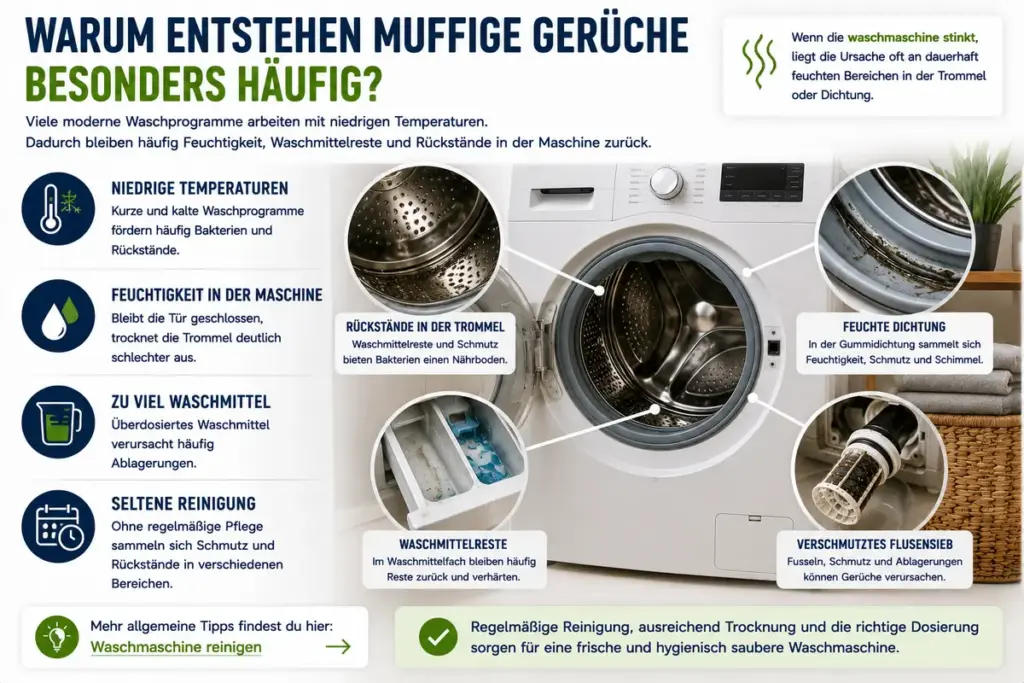 WARUM ENTSTEHEN MUFFIGE GERÜCHE
BESONDERS HÄUFIG?

Wenn die waschmaschine stinkt, liegt die Ursache oft an dauerhaft feuchten Bereichen in der Trommel oder Dichtung.

Viele moderne Waschprogramme arbeiten mit niedrigen Temperaturen.
Dadurch bleiben häufig Feuchtigkeit, Waschmittelreste und Rückstände in der Maschine zurück.

NIEDRIGE TEMPERATUREN
Kurze und kalte Waschprogramme fördern häufig Bakterien und Rückstände.

FEUCHTIGKEIT IN DER MASCHINE
Bleibt die Tür geschlossen, trocknet die Trommel deutlich schlechter aus.

ZU VIEL WASCHMITTEL
Überdosiertes Waschmittel verursacht häufig Ablagerungen.

SELTENE REINIGUNG
Ohne regelmäßige Pflege sammeln sich Schmutz und Rückstände in verschiedenen Bereichen.

RÜCKSTÄNDE IN DER TROMMEL
Waschmittelreste und Schmutz bieten Bakterien einen Nährboden.

FEUCHTE DICHTUNG
In der Gummidichtung sammelt sich Feuchtigkeit, Schmutz und Schimmel.

WASCHMITTELRESTE
Im Waschmittelfach bleiben häufig Reste zurück und verhärten.

VERSCHMUTZTES FLUSENSIEB
Fusseln, Schmutz und Ablagerungen können Gerüche verursachen.

Mehr allgemeine Tipps findest du hier:
Waschmaschine reinigen

Regelmäßige Reinigung, ausreichend Trocknung und die richtige Dosierung sorgen für eine frische und hygienisch saubere Waschmaschine.